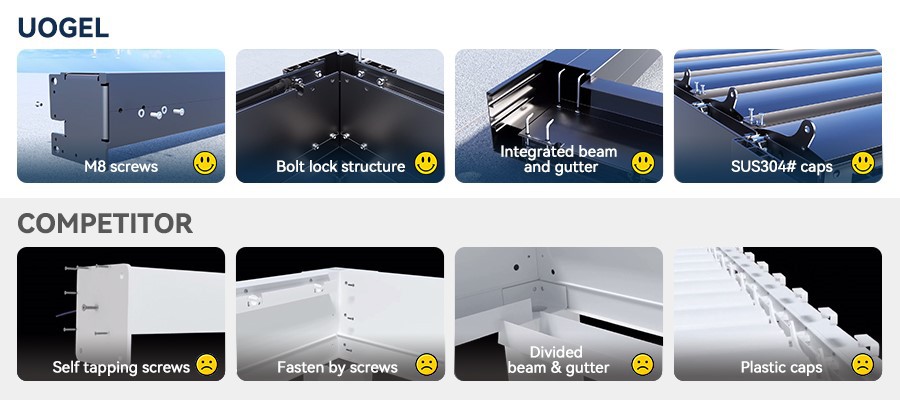 UOGEL

M8 screws

Bolt lock structure

Integrated beam and gutter

SUS304# caps

COMPETITOR

Self tapping screws

Fasten by screws

Divided beam & gutter

Plastic caps